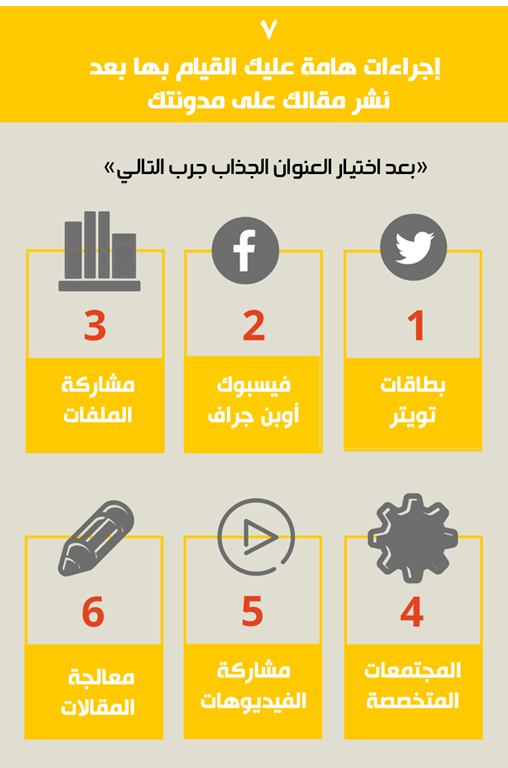 ٧
إجراءات هامة عليك القيام بها بعد نشر مقالك على مدونتك

«بعد اختيار العنوان الجذاب جرب التالي»

1
بطاقات تويتر

2
فيسبوك أوبن جراف

3
مشاركة الملفات

4
المجتمعات المتخصصة

5
مشاركة الفيديوهات

6
معالجة المقالات